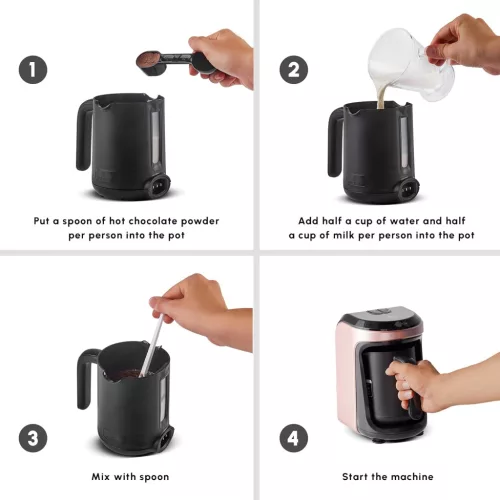 1

Put a spoon of hot chocolate powder per person into the pot

2

Add half a cup of water and half a cup of milk per person into the pot

3

Mix with spoon

4

Start the machine