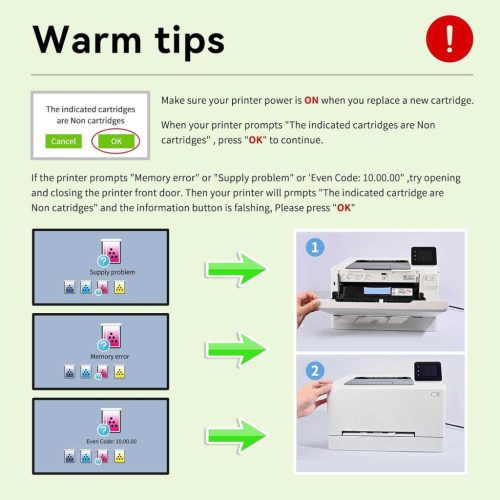 Warm tips

!

The indicated cartridges are Non cartridges

Cancel OK

Make sure your printer power is ON when you replace a new cartridge.

When your printer prompts "The indicated cartridges are Non cartridges" , press "OK" to continue.

If the printer prompts "Memory error" or "Supply problem" or 'Even Code: 10.00.00" ,try opening and closing the printer front door. Then your printer will prmpts "The indicated cartridge are Non catridges" and the information button is falshing, Please press "OK"

Supply problem

Memory error

Even Code: 10.00.00

1

2