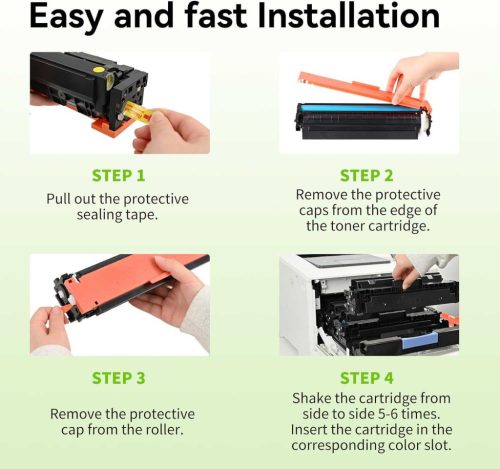 Easy and fast Installation

STEP 1
Pull out the protective sealing tape.

STEP 2
Remove the protective caps from the edge of the toner cartridge.

STEP 3
Remove the protective cap from the roller.

STEP 4
Shake the cartridge from side to side 5-6 times. Insert the cartridge in the corresponding color slot.