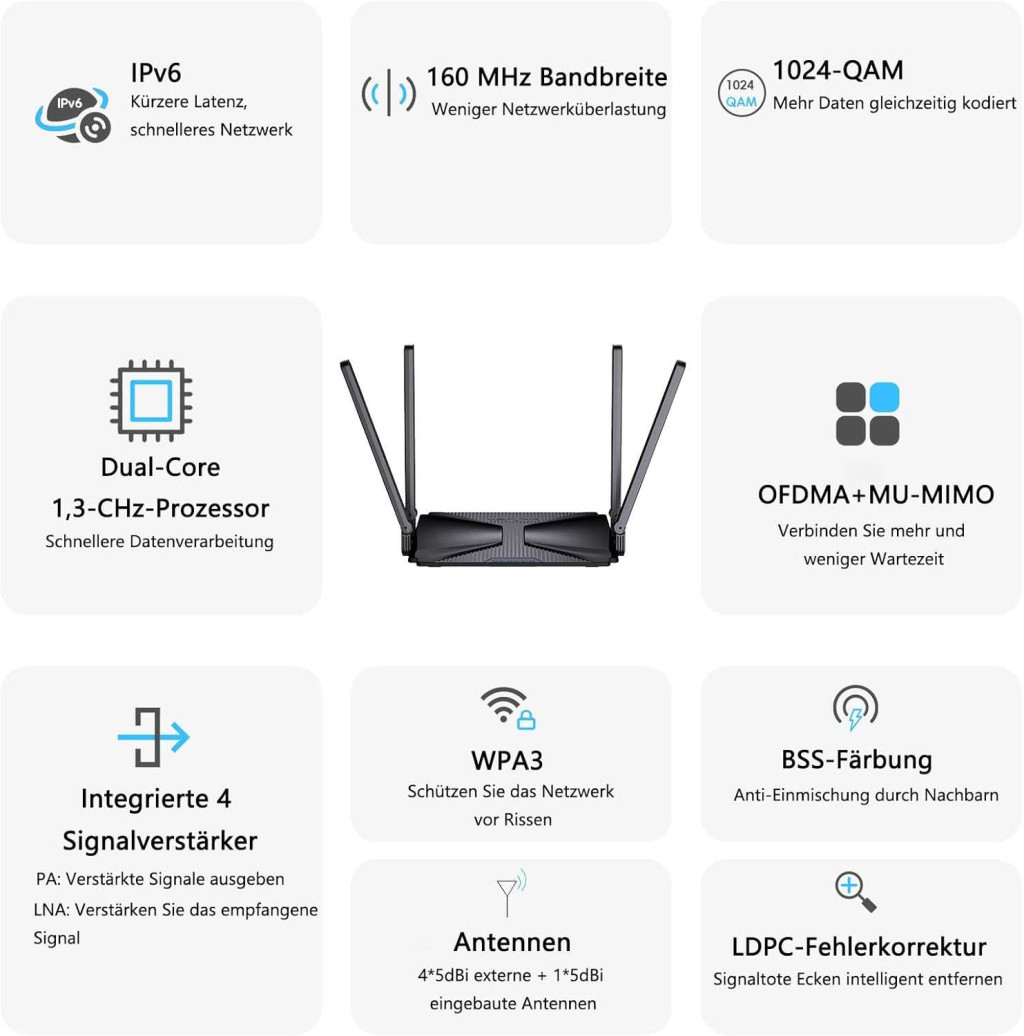 IPv6
IPv6
Kürzere Latenz, schnelleres Netzwerk

160 MHz Bandbreite
Weniger Netzwerküberlastung

1024 QAM
1024-QAM
Mehr Daten gleichzeitig kodiert

Dual-Core
1,3-CHz-Prozessor
Schnellere Datenverarbeitung

OFDMA+MU-MIMO
Verbinden Sie mehr und weniger Wartezeit

Integrierte 4 Signalverstärker
PA: Verstärkte Signale ausgeben
LNA: Verstärken Sie das empfangene Signal

WPA3
Schützen Sie das Netzwerk vor Rissen

BSS-Färbung
Anti-Einmischung durch Nachbarn

Antennen
4*5dBi externe + 1*5dBi eingebaute Antennen

LDPC-Fehlerkorrektur
Signaltote Ecken intelligent entfernen