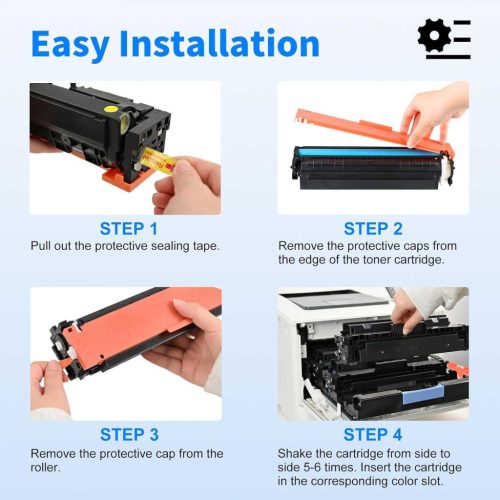 Easy Installation

STEP 1
Pull out the protective sealing tape.

STEP 2
Remove the protective caps from the edge of the toner cartridge.

STEP 3
Remove the protective cap from the roller.

STEP 4
Shake the cartridge from side to side 5-6 times. Insert the cartridge in the corresponding color slot.