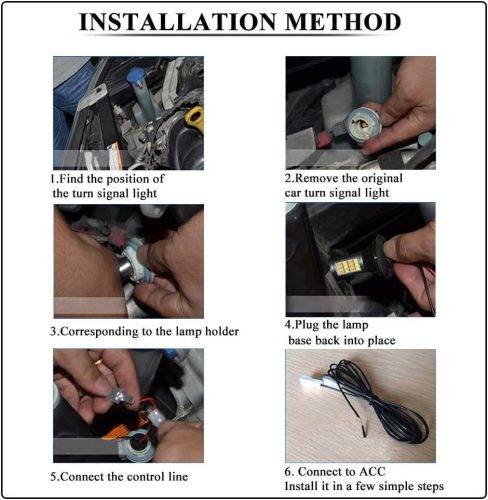 INSTALLATION METHOD

1.Find the position of the turn signal light

2.Remove the original car turn signal light

3.Corresponding to the lamp holder

4.Plug the lamp base back into place

5.Connect the control line

6. Connect to ACC
Install it in a few simple steps