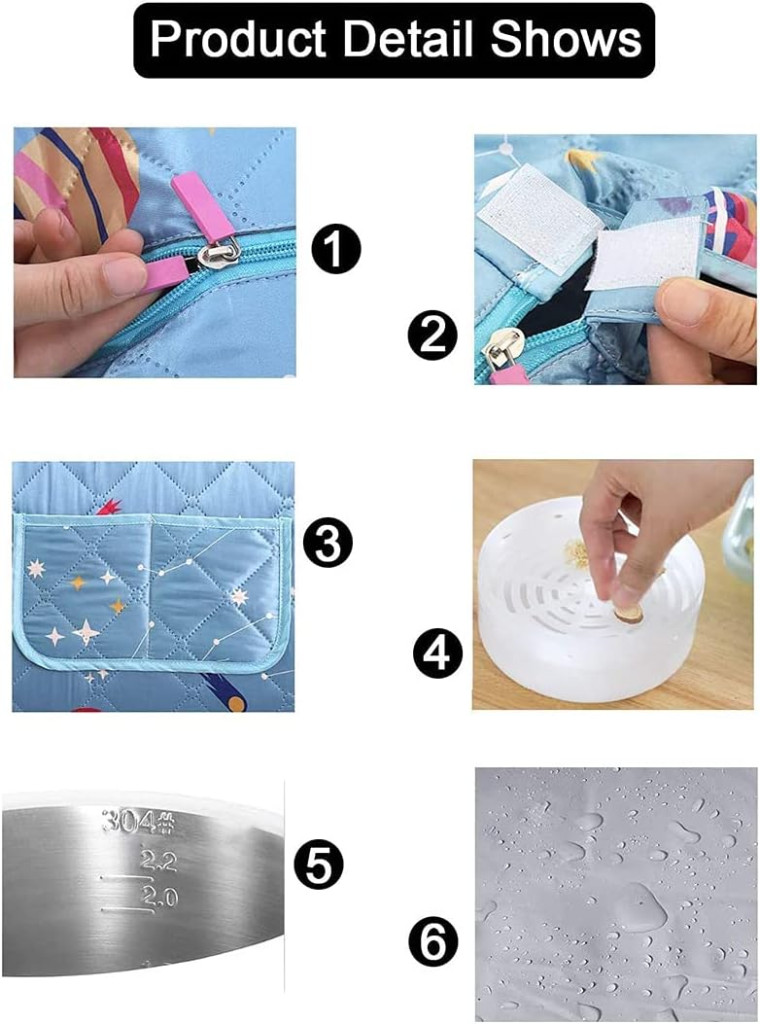 Product Detail Shows

1

2

3

4

304#
2.2
2.0

5

6