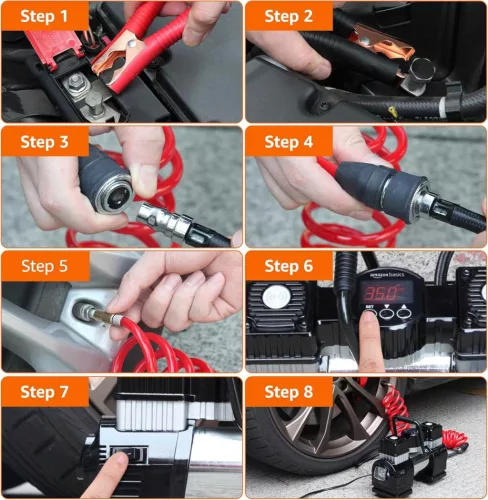 Step 1

Step 2

Step 3

Step 4

Step 5

Step 6

amazon basics

35.0

SET

Step 7

Step 8