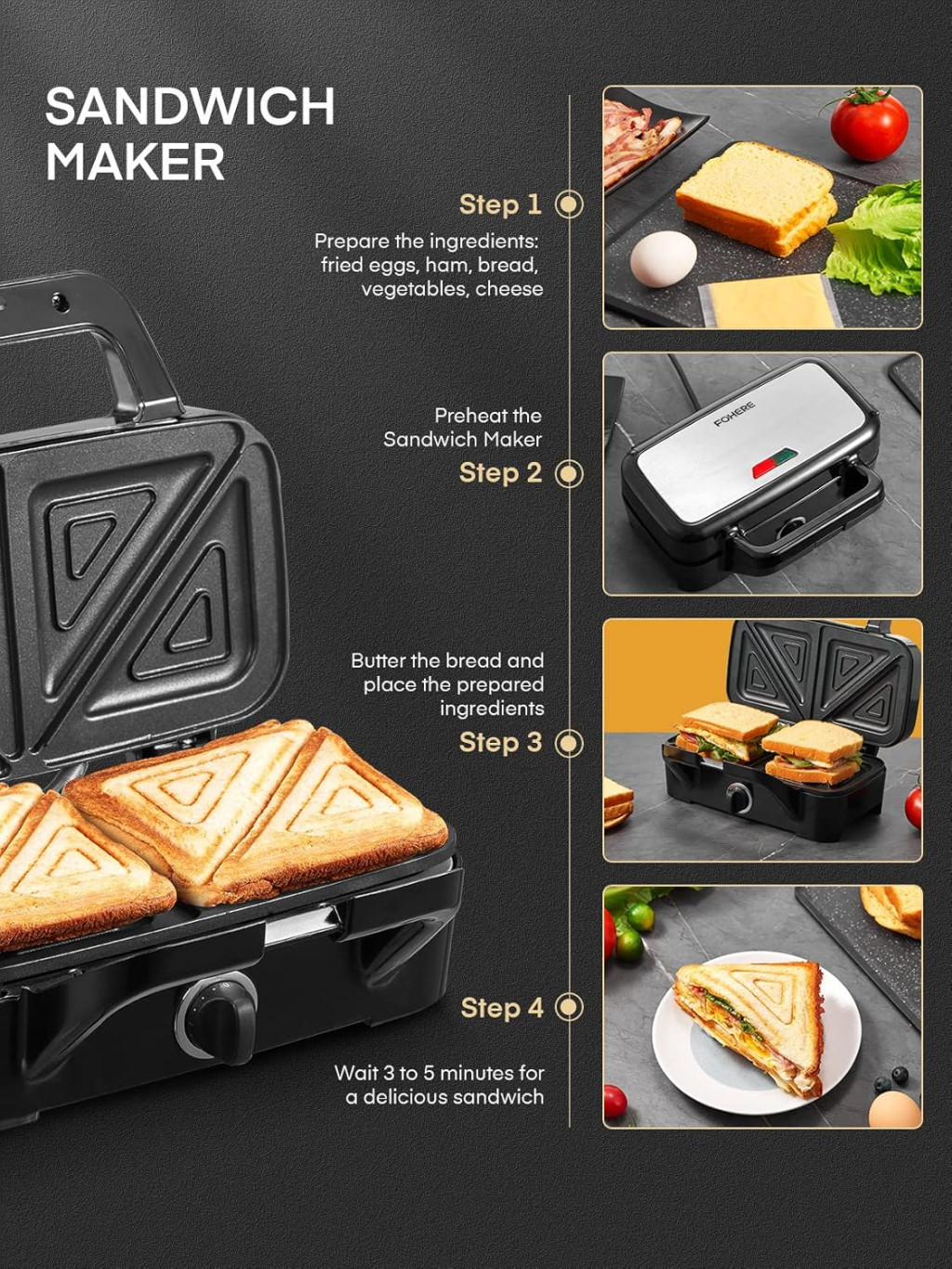 SANDWICH MAKER

Step 1

Prepare the ingredients: fried eggs, ham, bread, vegetables, cheese

FOHERE

Preheat the Sandwich Maker

Step 2

Butter the bread and place the prepared ingredients

Step 3

Step 4

Wait 3 to 5 minutes for a delicious sandwich