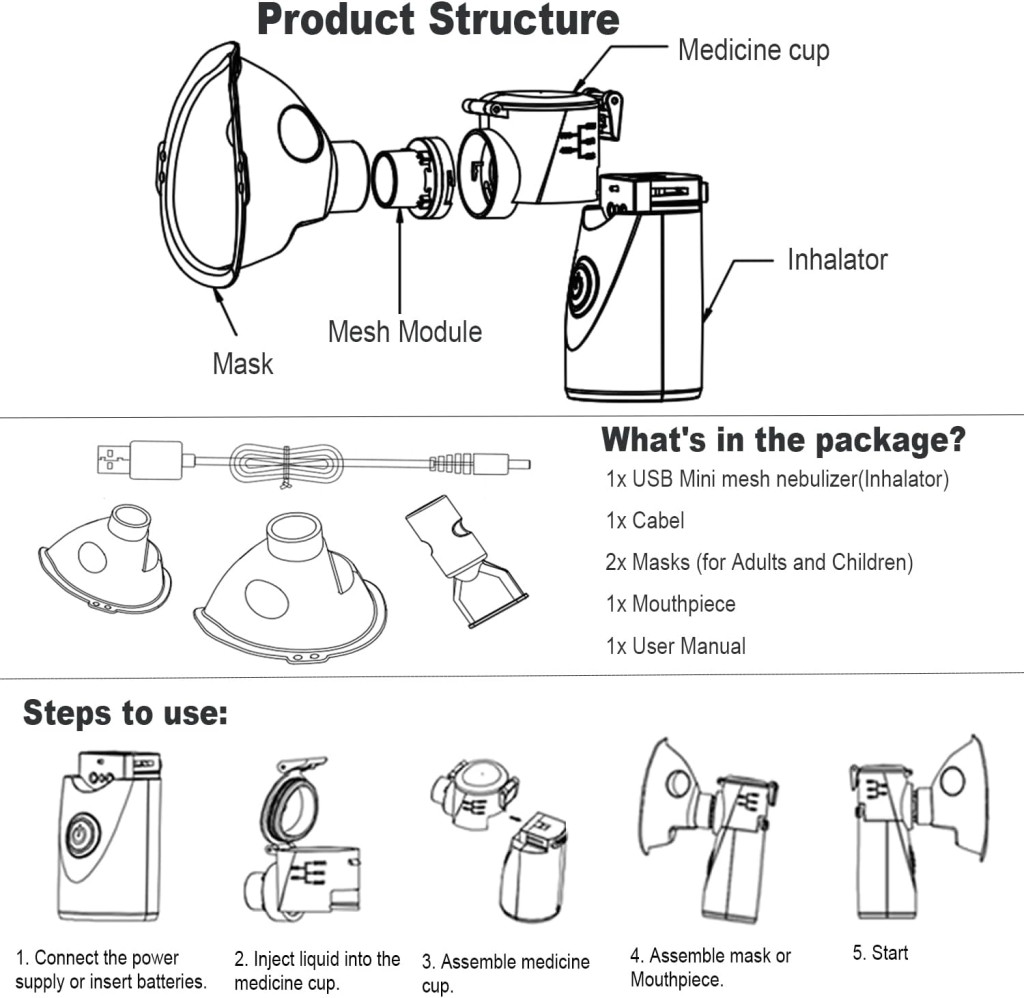 Product Structure

Medicine cup

Inhalator

Mesh Module

Mask

What's in the package?

1x USB Mini mesh nebulizer(Inhalator)

1x Cabel

2x Masks (for Adults and Children)

1x Mouthpiece

1x User Manual

Steps to use:

1. Connect the power supply or insert batteries.

2. Inject liquid into the medicine cup.

3. Assemble medicine cup.

4. Assemble mask or Mouthpiece.

5. Start