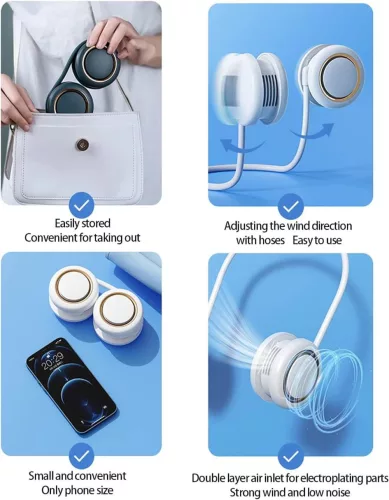 Easily stored
Convenient for taking out

Adjusting the wind direction
with hoses Easy to use

20:29

Small and convenient
Only phone size

Double layer air inlet for electroplating parts
Strong wind and low noise