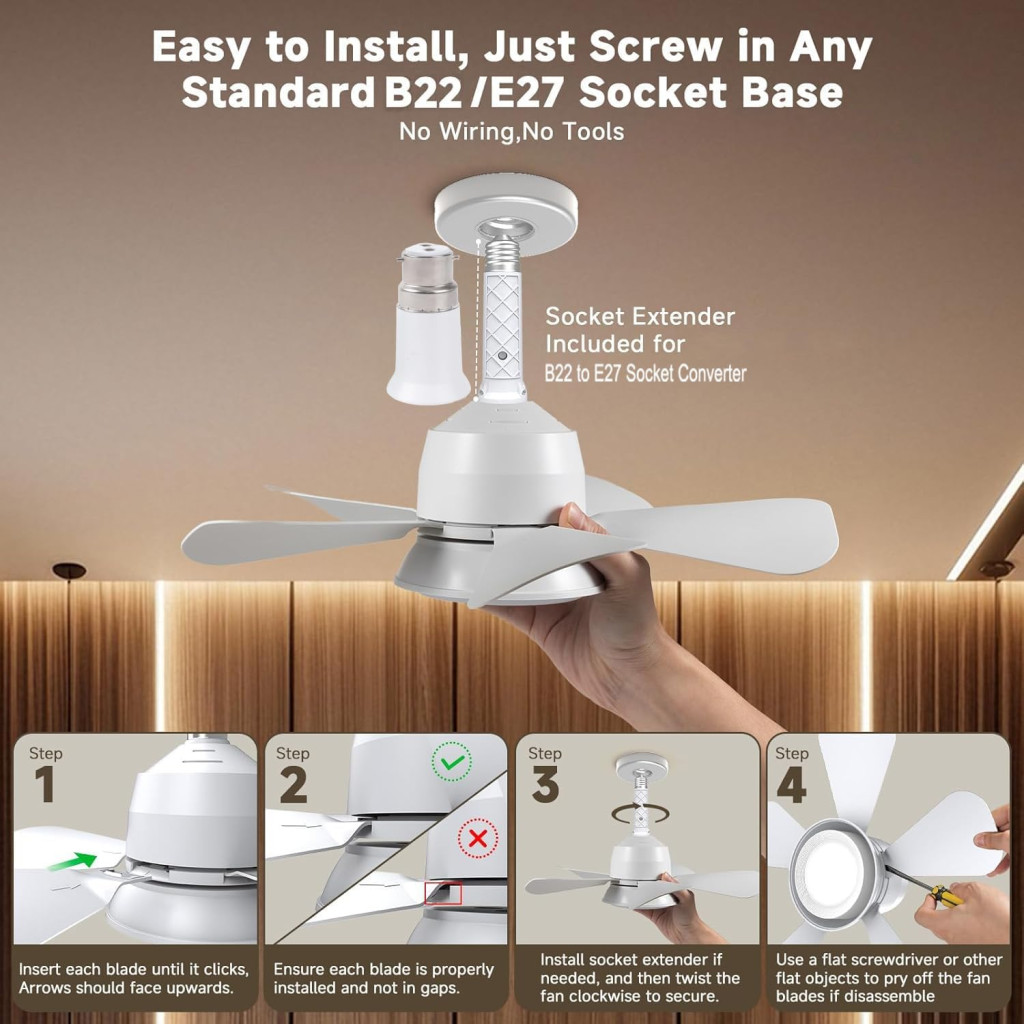 Easy to Install, Just Screw in Any Standard B22 /E27 Socket Base
No Wiring,No Tools

Socket Extender Included for
B22 to E27 Socket Converter

Step
1
Insert each blade until it clicks, Arrows should face upwards.

Step
2
Ensure each blade is properly installed and not in gaps.

Step
3
Install socket extender if needed, and then twist the fan clockwise to secure.

Step
4
Use a flat screwdriver or other flat objects to pry off the fan blades if disassemble